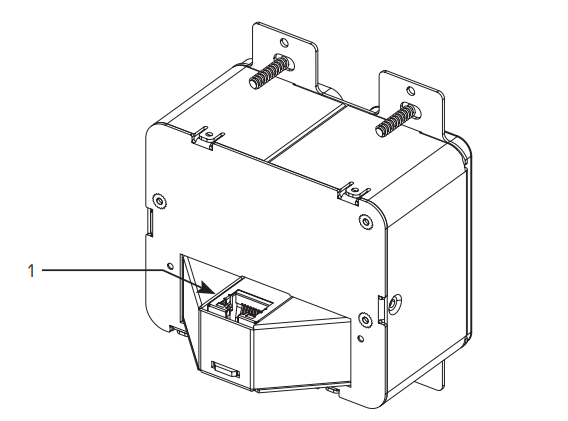 1